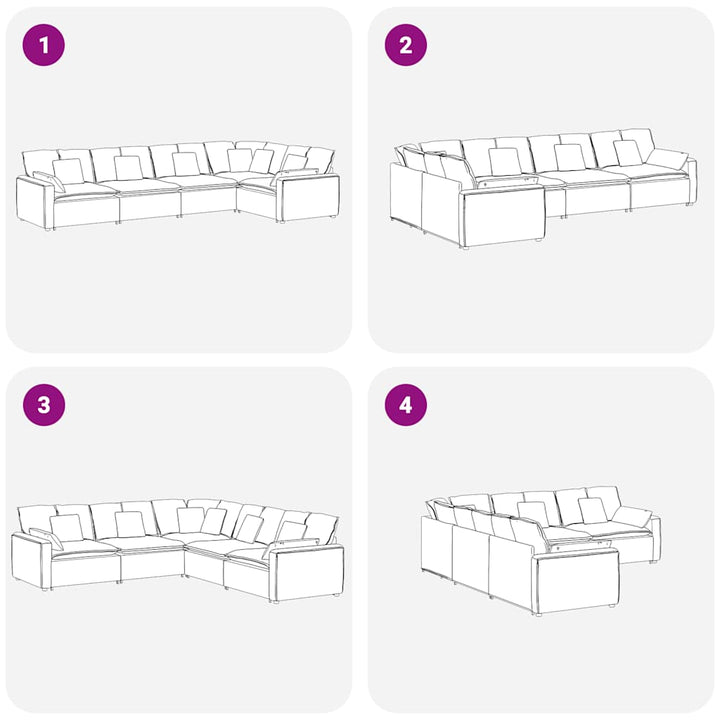 1

2

3

4