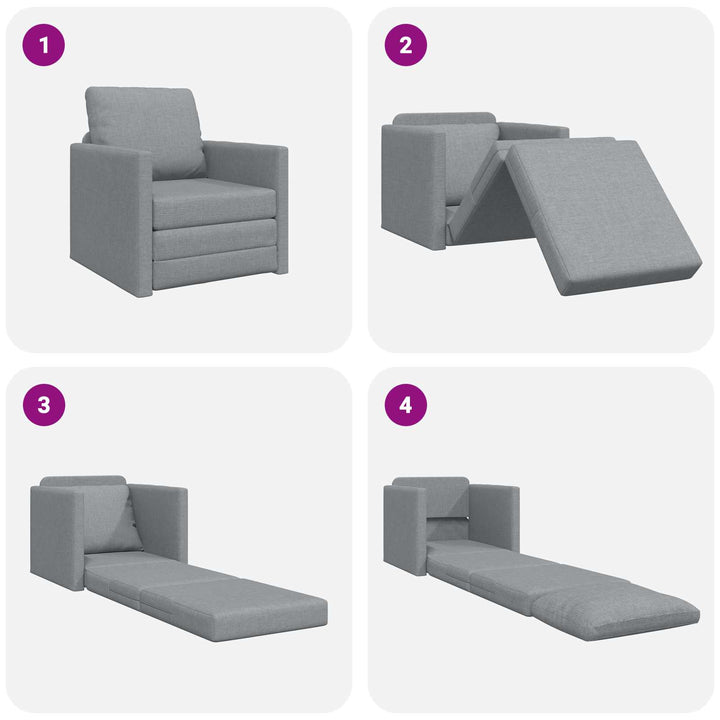 1

2

3

4