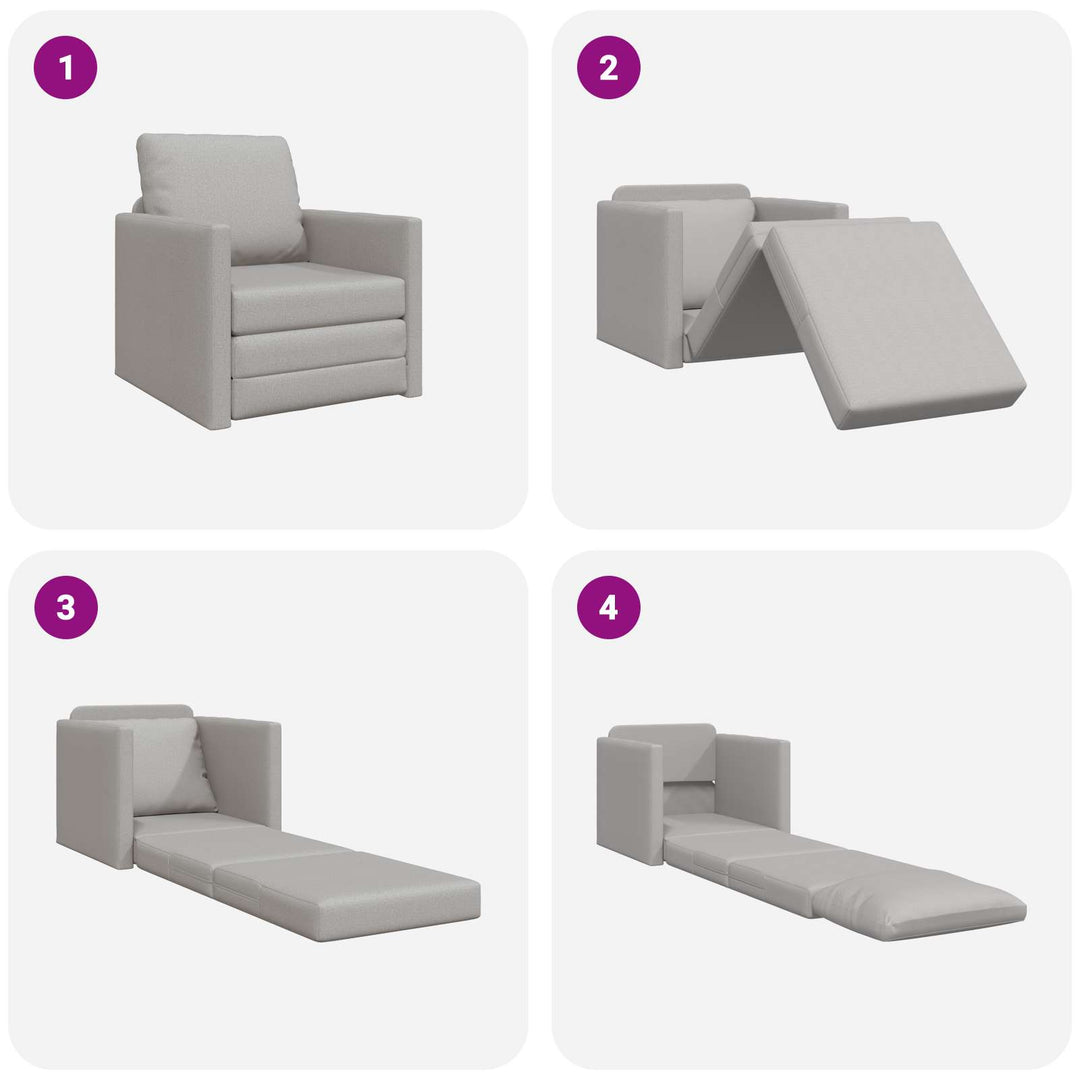 1

2

3

4