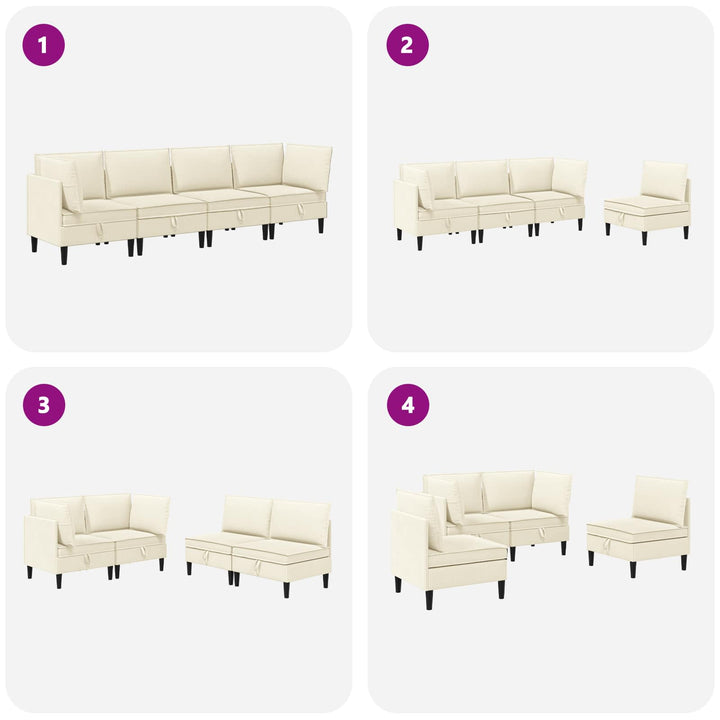 1

2

3

4