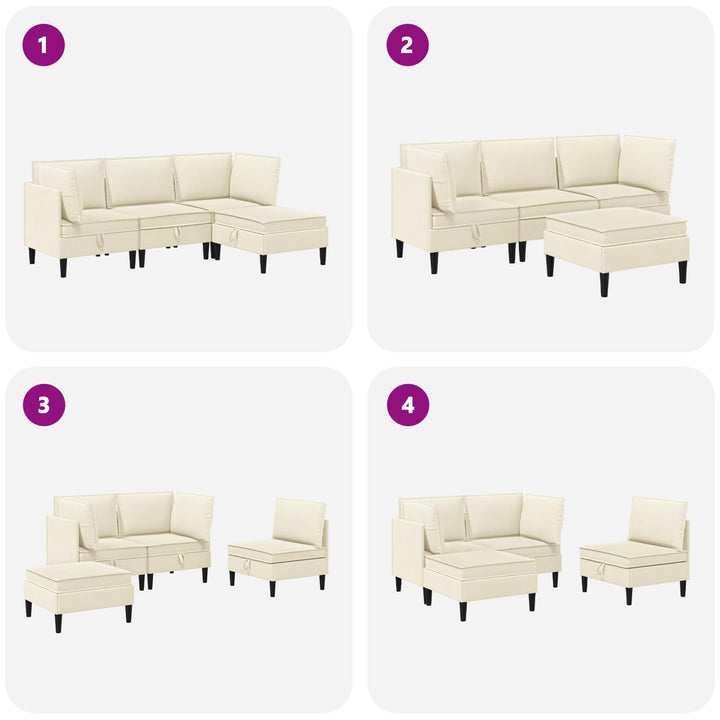 1

2

3

4