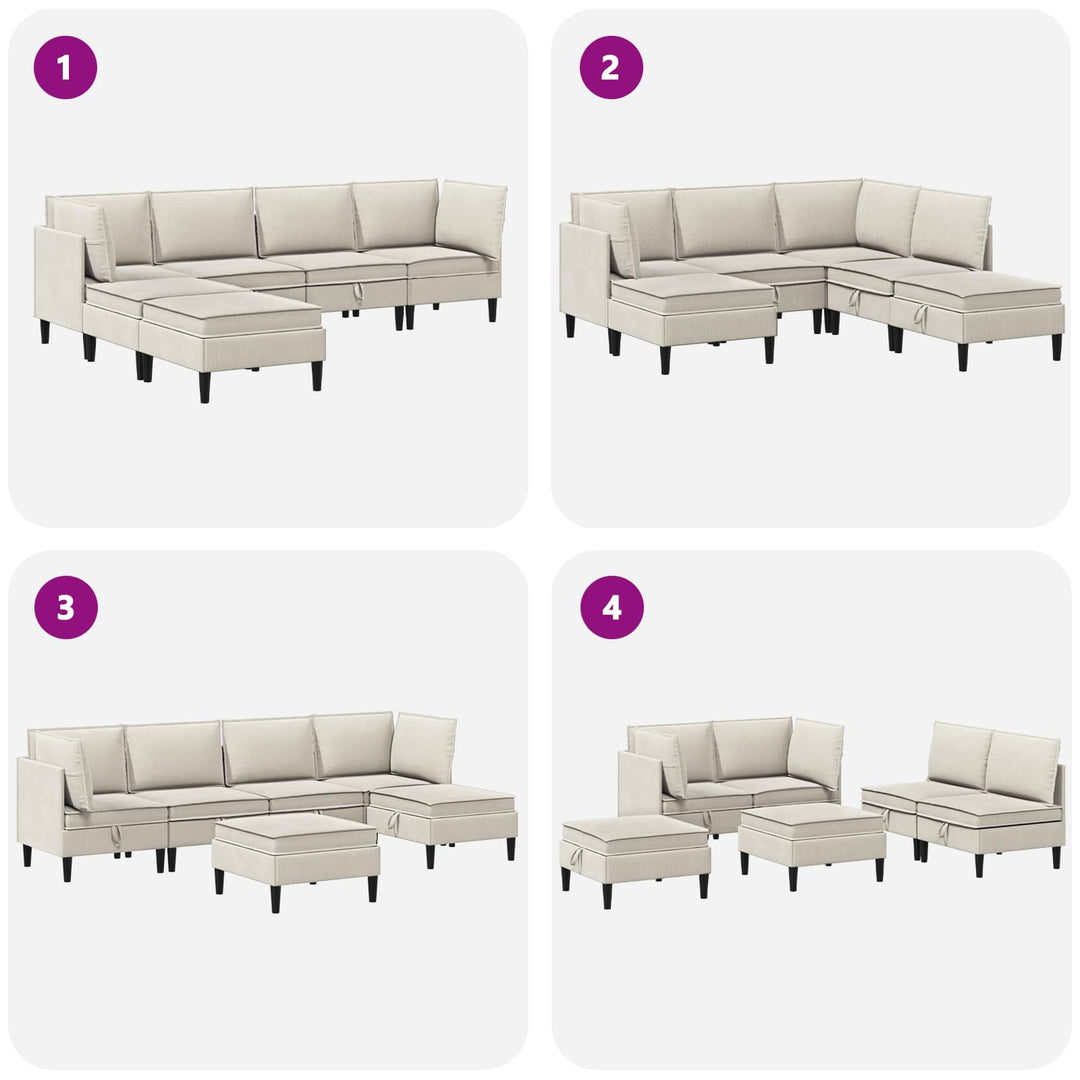 1

2

3

4